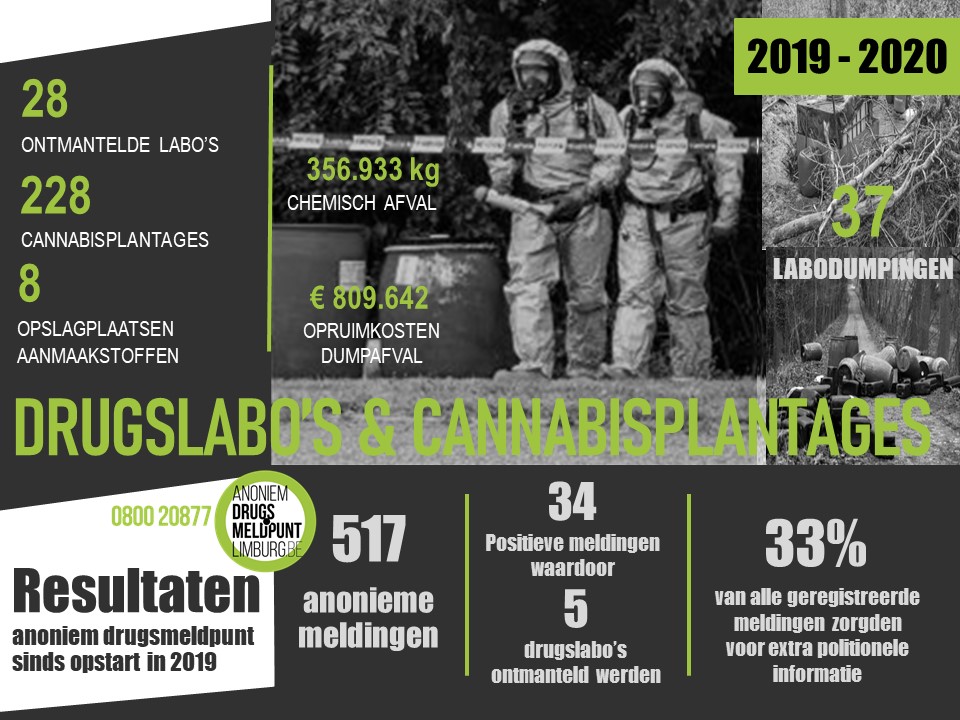 28

ONTMANTELDE LABO'S

228

CANNABISPLANTAGES

8

OPSLAGPLAATSEN AANMAAKSTOFFEN

356.933 kg

CHEMISCH AFVAL

€ 809.642

OPRUIMKOSTEN DUMPAFVAL

2019 - 2020

37

LABODUMPINGEN

DRUGSLABO'S & CANNABISPLANTAGES

0800 20877

ANONIEM DRUGS MELDPUNT LIMBURG.BE

Resultaten

anoniem drugsmeldpunt sinds opstart in 2019

517

anonieme meldingen

34

Positieve meldingen waardoor

5

drugslabo's ontmanteld werden

33%

van alle geregistreerde meldingen zorgden voor extra politionele informatie